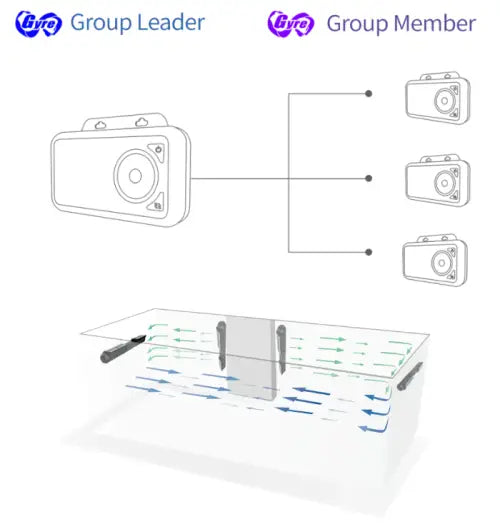 Gyre Group Leader Gyre Group Member