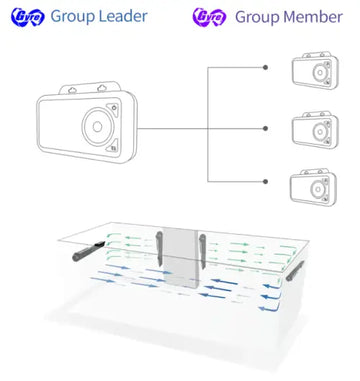 Gyre Group Leader Gyre Group Member